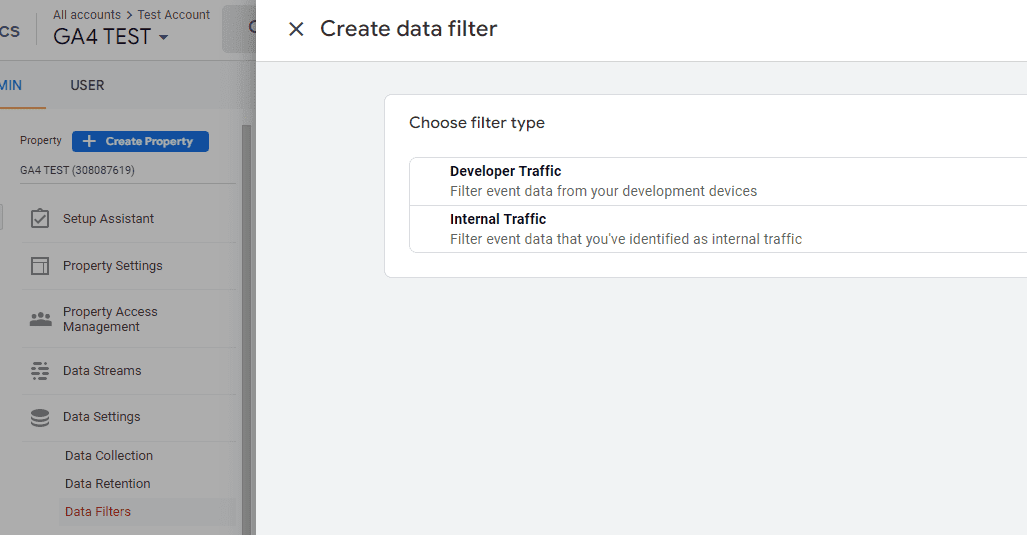 cs

All accounts > Test Account
GA4 TEST

MIN
USER

Property
Create Property
GA4 TEST (308087619)

Setup Assistant
Property Settings
Property Access Management
Data Streams
Data Settings
Data Collection
Data Retention
Data Filters

Create data filter

Choose filter type

Developer Traffic
Filter event data from your development devices

Internal Traffic
Filter event data that you've identified as internal traffic